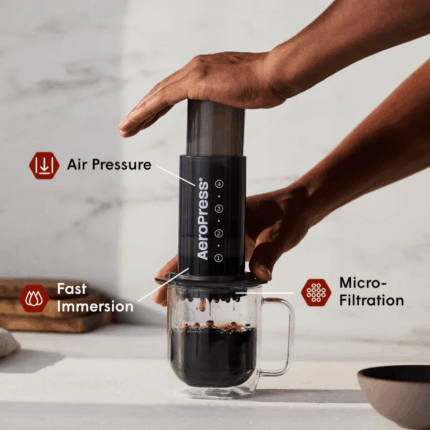 Air Pressure

AeroPress®

④

③

②

①

Fast Immersion

Micro-Filtration