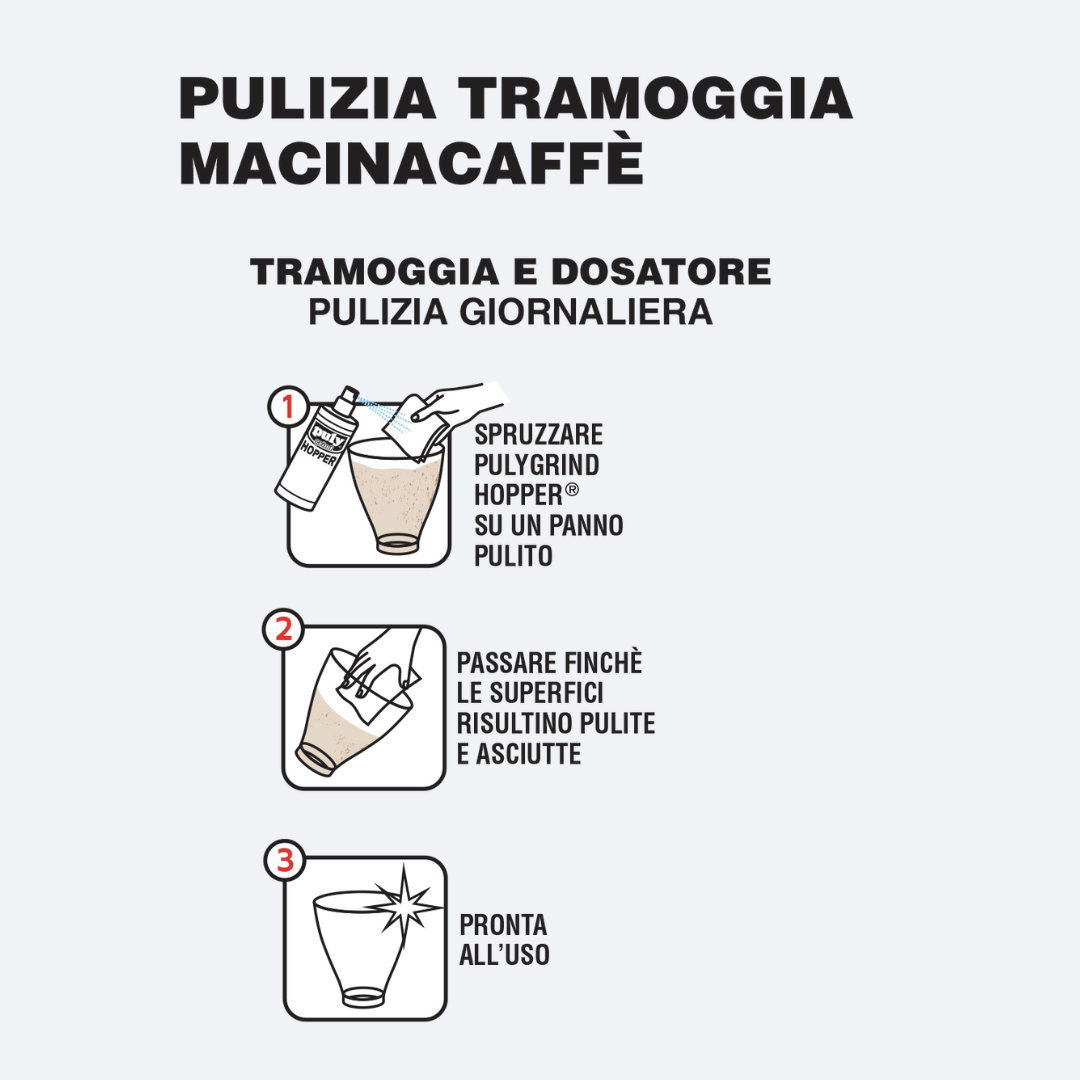 PULIZIA TRAMOGGIA MACINACAFFÈ

TRAMOGGIA E DOSATORE
PULIZIA GIORNALIERA

1
puly
HOPPER
SPRUZZARE PULYGRIND HOPPER® SU UN PANNO PULITO

2
PASSARE FINCHÈ LE SUPERFICI RISULTINO PULITE E ASCIUTTE

3
PRONTA ALL'USO