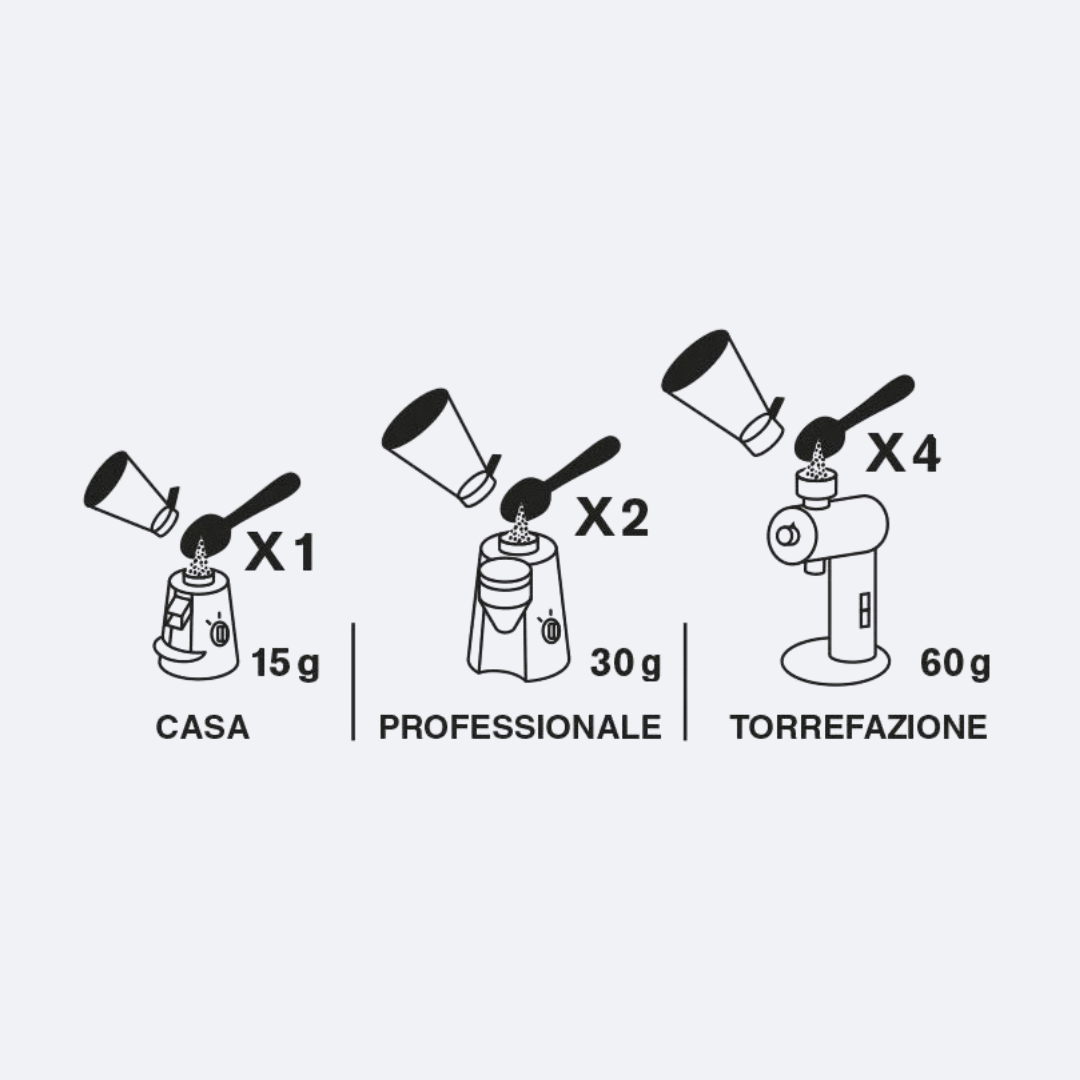 X1
15g
CASA

X2
30g
PROFESSIONALE

X4
60g
TORREFAZIONE